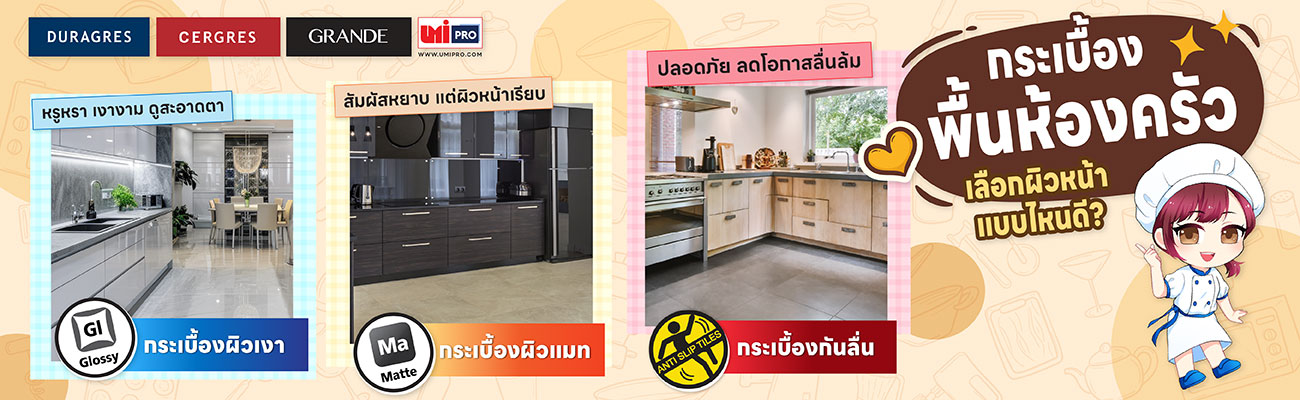 DURAGRES CERGRES GRANDE UMI PRO WWW.UMIPRO.COM

หรูหรา เงางาม ดูสะอาดตา

Gl Glossy กระเบื้องผิวเงา

สัมผัสหยาบ แต่ผิวหน้าเรียบ

Ma Matte กระเบื้องผิวแมท

ปลอดภัย ลดโอกาสลื่นล้ม

ANTI SLIP TILES กระเบื้องกันลื่น

กระเบื้อง พื้นห้องครัว

เลือกผิวหน้า แบบไหนดี?