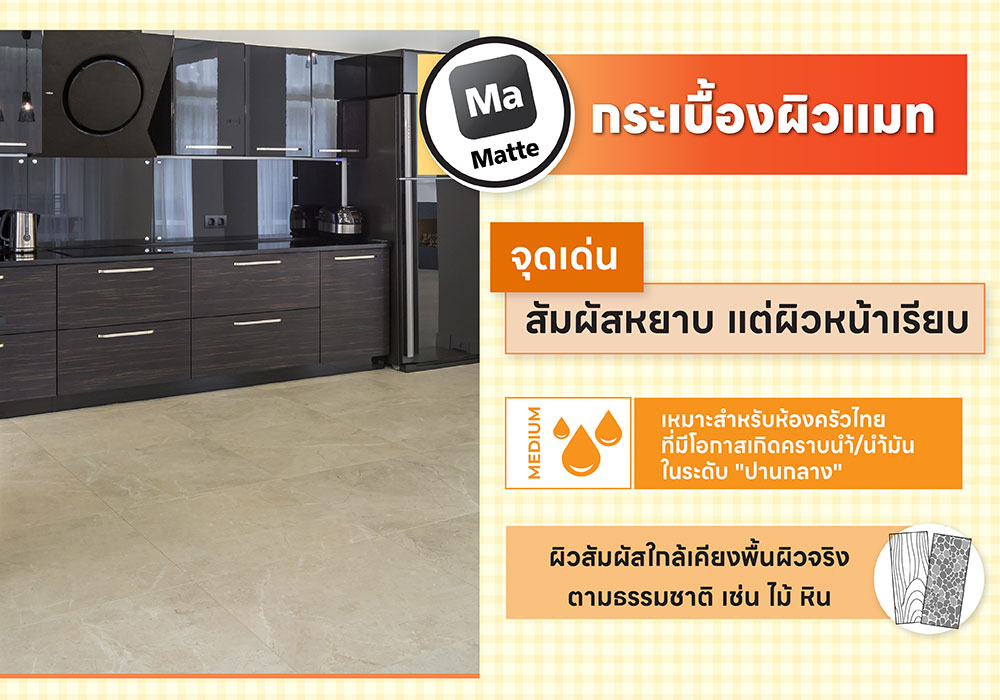 Ma
Matte

กระเบื้องผิวแมท

จุดเด่น

สัมผัสหยาบ แต่ผิวหน้าเรียบ

MEDIUM

เหมาะสำหรับห้องครัวไทย ที่มีโอกาสเกิดคราบน้ำ/น้ำมัน ในระดับ "ปานกลาง"

ผิวสัมผัสใกล้เคียงพื้นผิวจริง ตามธรรมชาติ เช่น ไม้ หิน