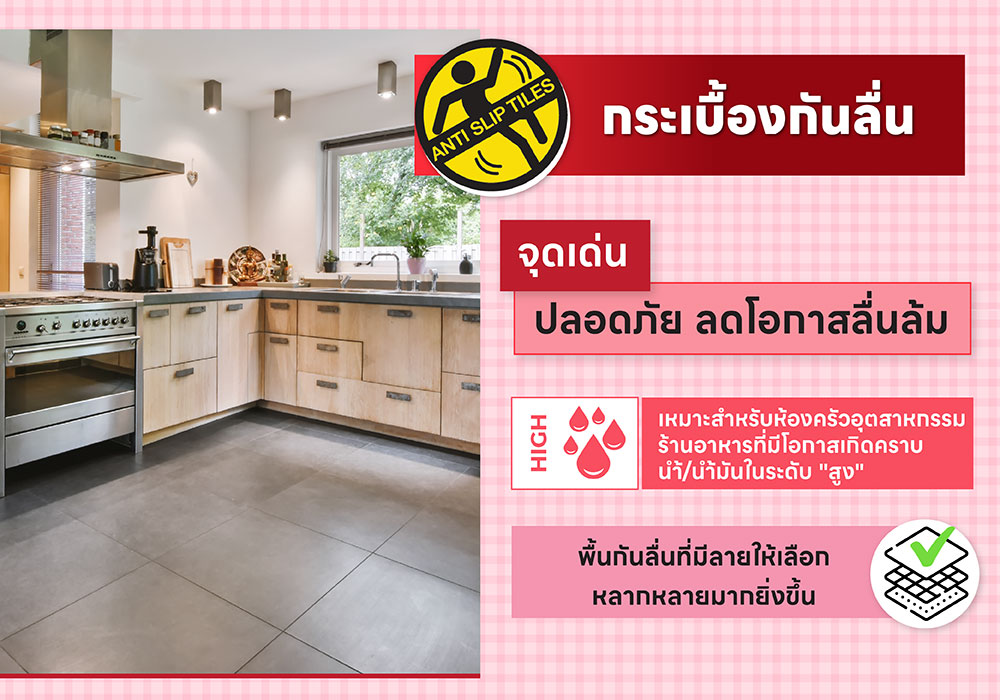 ANTI SLIP TILES

กระเบื้องกันลื่น

จุดเด่น

ปลอดภัย ลดโอกาสลื่นล้ม

HIGH

เหมาะสำหรับห้องครัวอุตสาหกรรม ร้านอาหารที่มีโอกาสเกิดคราบ น้ำ/น้ำมันในระดับ "สูง"

พื้นกันลื่นที่มีลายให้เลือก หลากหลายมากยิ่งขึ้น